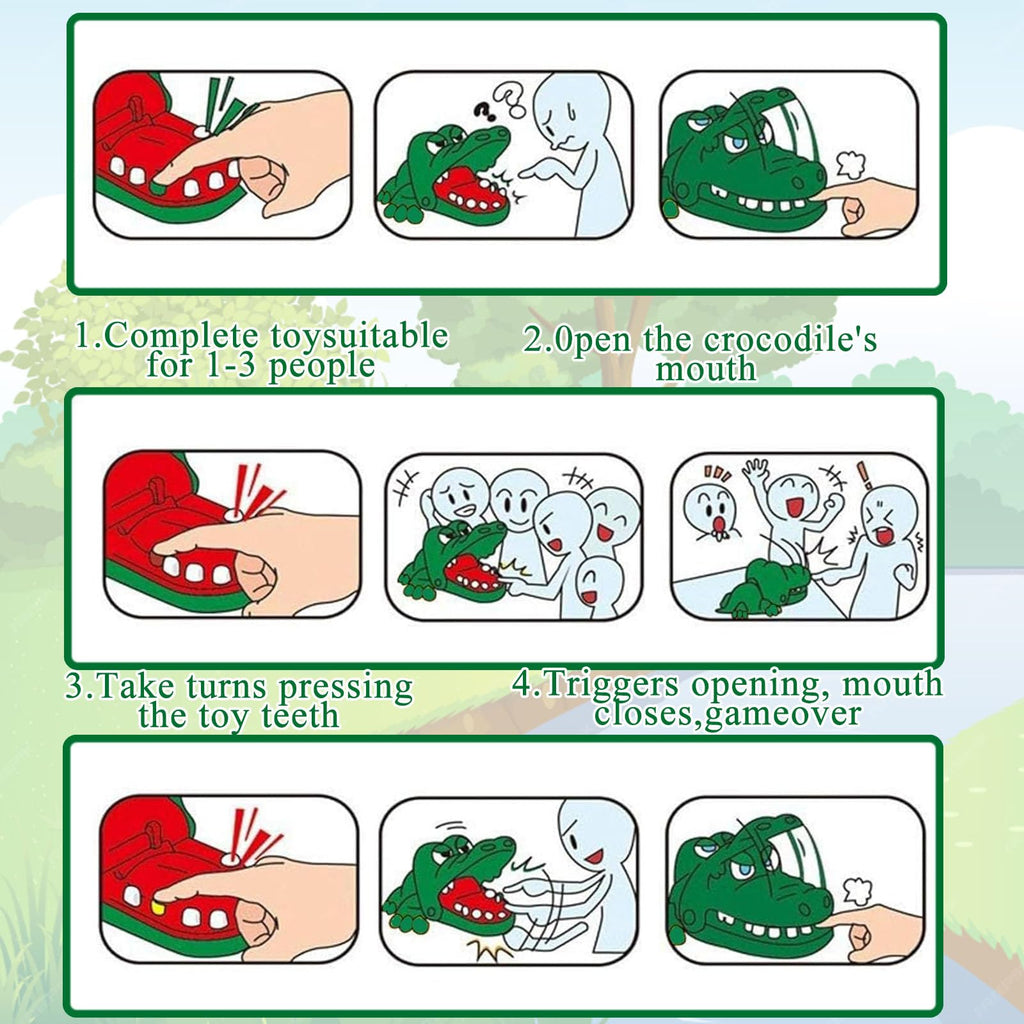 1.Complete toysuitable for 1-3 people

2.0pen the crocodile's mouth

3.Take turns pressing the toy teeth

4.Triggers opening, mouth closes,gameover